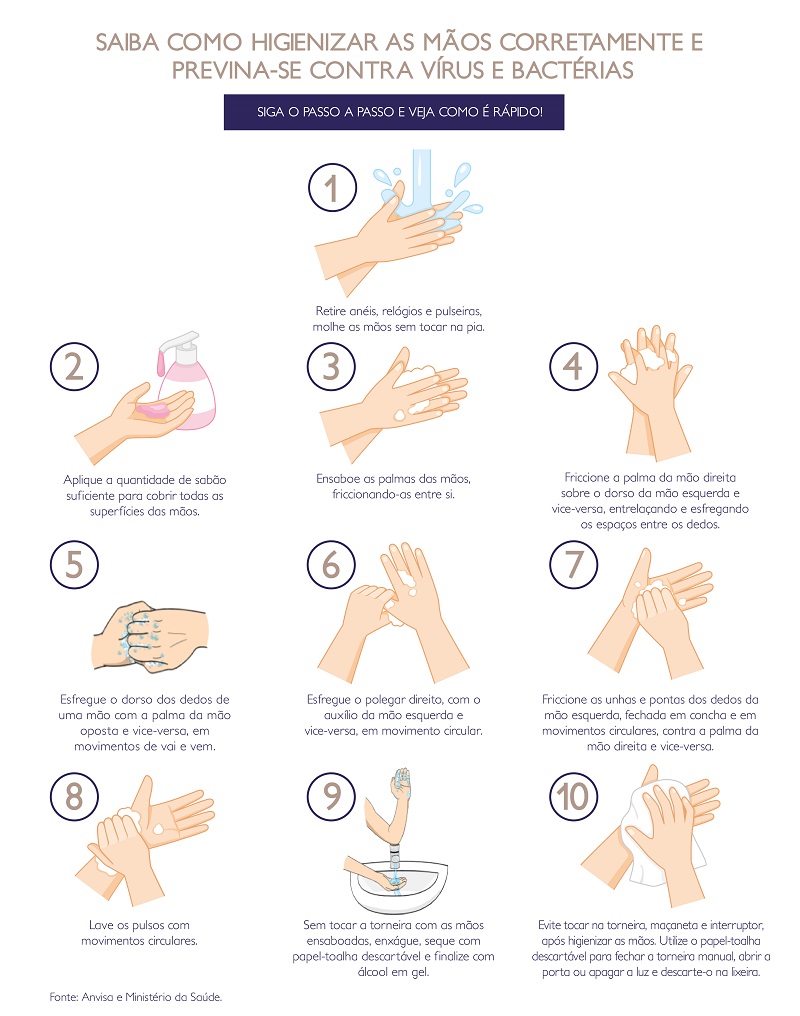 SAIBA COMO HIGIENIZAR AS MÃOS CORRETAMENTE E PREVINA-SE CONTRA VÍRUS E BACTÉRIAS

SIGA O PASSO A PASSO E VEJA COMO É RÁPIDO!

1

Retire anéis, relógios e pulseiras, molhe as mãos sem tocar na pia.

2

Aplique a quantidade de sabão suficiente para cobrir todas as superfícies das mãos.

3

Ensaboe as palmas das mãos, friccionando-as entre si.

4

Friccione a palma da mão direita sobre o dorso da mão esquerda e vice-versa, entrelaçando e esfregando os espaços entre os dedos.

5

Esfregue o dorso dos dedos de uma mão com a palma da mão oposta e vice-versa, em movimentos de vai e vem.

6

Esfregue o polegar direito, com o auxílio da mão esquerda e vice-versa, em movimento circular.

7

Friccione as unhas e pontas dos dedos da mão esquerda, fechada em concha e em movimentos circulares, contra a palma da mão direita e vice-versa.

8

Lave os pulsos com movimentos circulares.

9

Sem tocar a torneira com as mãos ensaboadas, enxágue, seque com papel-toalha descartável e finalize com álcool em gel.

10

Evite tocar na torneira, maçaneta e interruptor, após higienizar as mãos. Utilize o papel-toalha descartável para fechar a torneira manual, abrir a porta ou apagar a luz e descarte-o na lixeira.

Fonte: Anvisa e Ministério da Saúde.